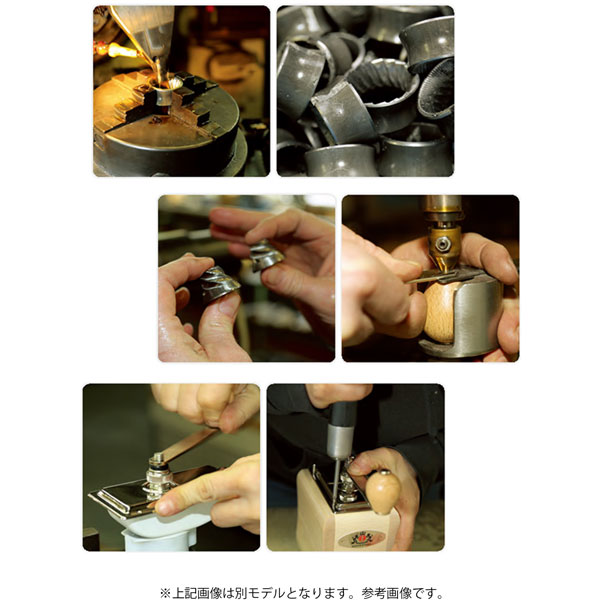 ※上記画像は別モデルとなります。参考画像です。