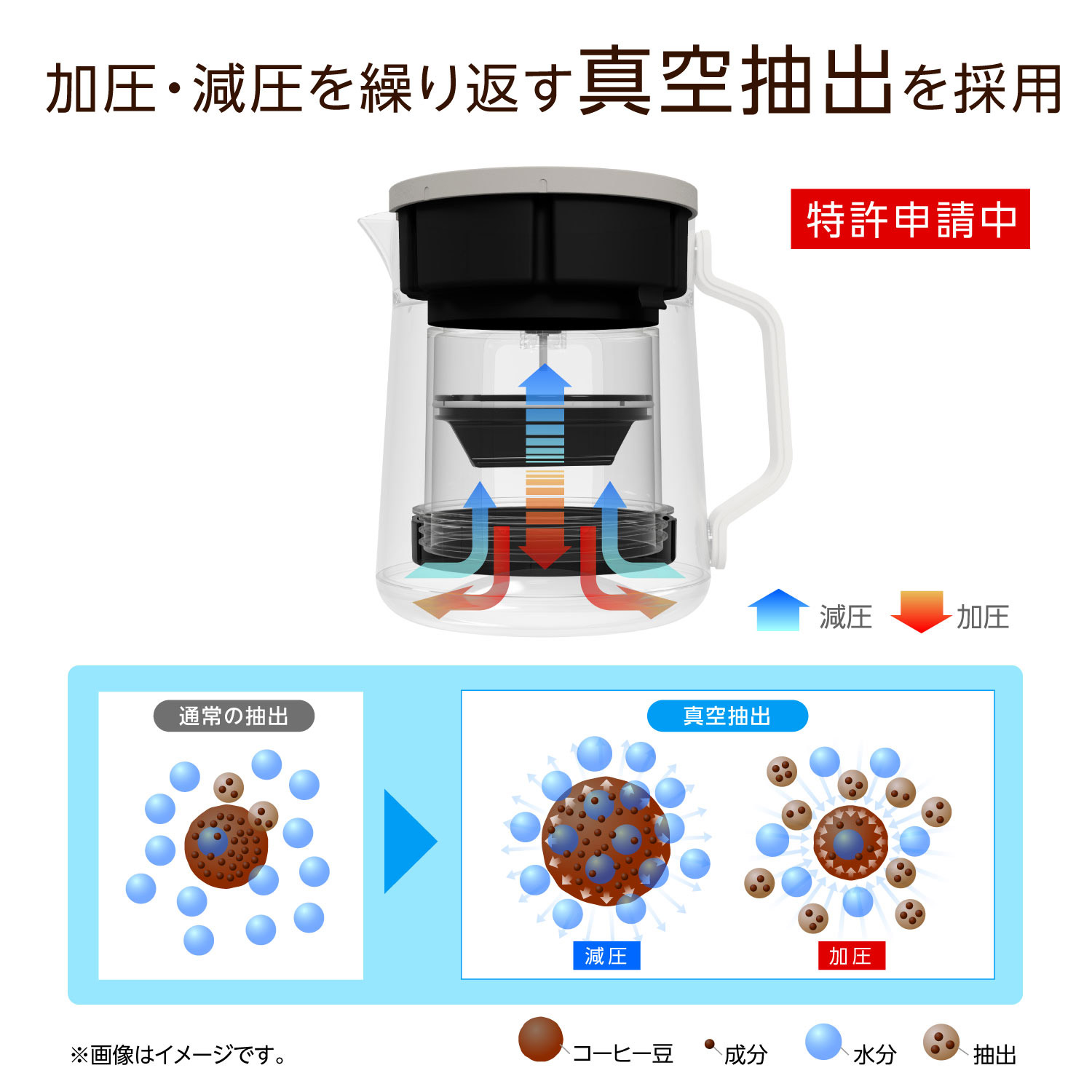 加圧・減圧を繰り返す真空抽出を採用

特許申請中

減圧　加圧

通常の抽出

真空抽出

減圧

加圧

※画像はイメージです。

コーヒー豆　成分　水分　抽出