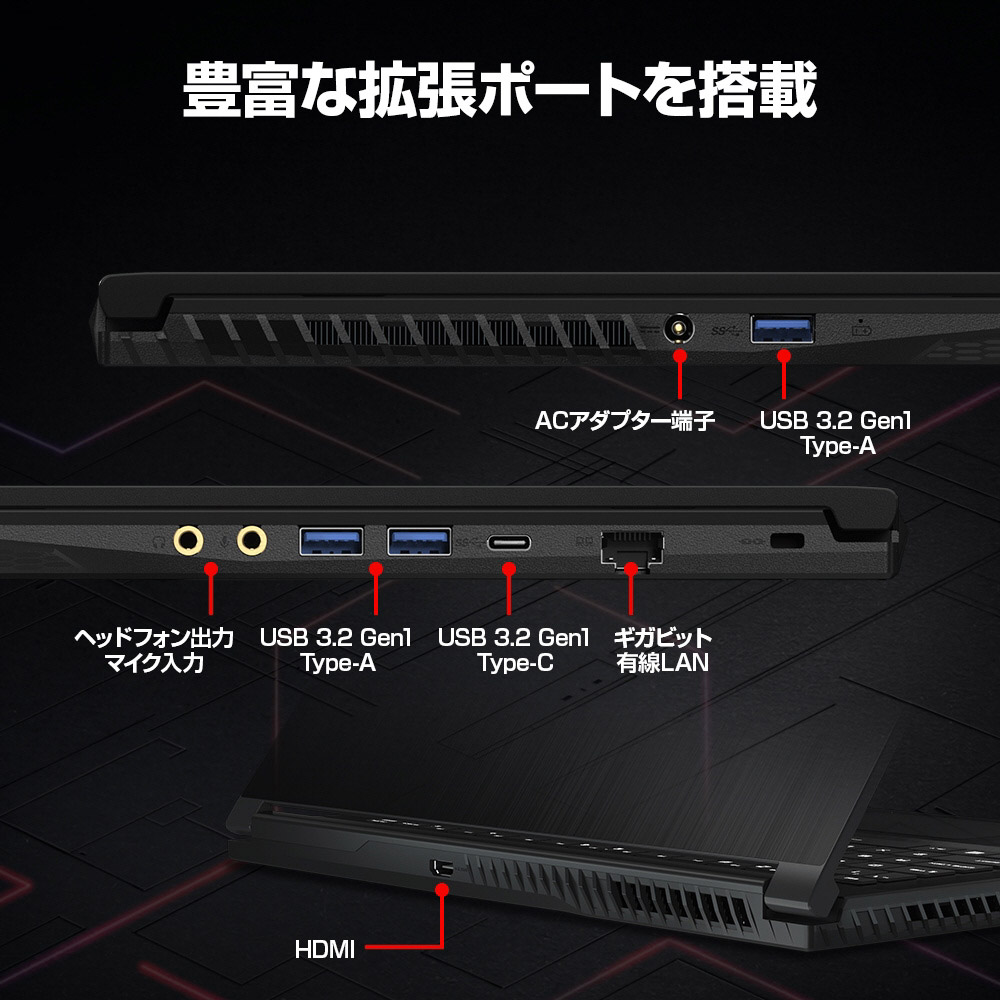 豊富な拡張ポートを搭載

ACアダプター端子

USB 3.2 Gen1
Type-A

ヘッドフォン出力
マイク入力

USB 3.2 Gen1
Type-A

USB 3.2 Gen1
Type-C

ギガビット
有線LAN

HDMI