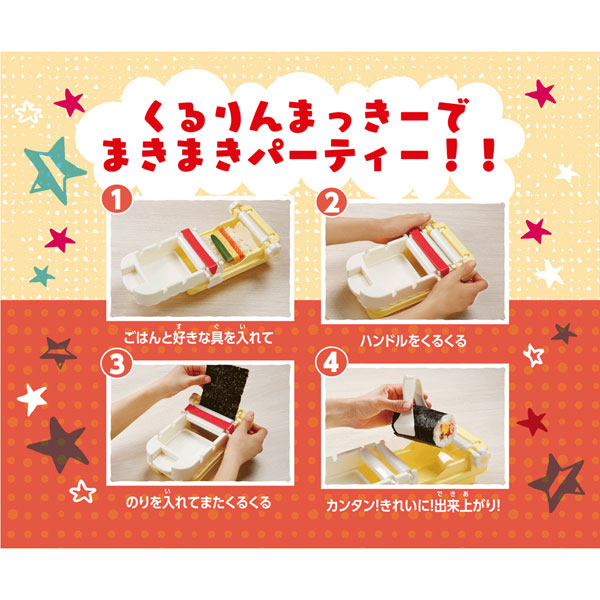 くるりんまっきーで
まきまきパーティー！！

1
ごはんと好きな具を入れて

2
ハンドルをくるくる

3
のりを入れてまたくるくる

4
カンタン！きれいに！出来上がり！