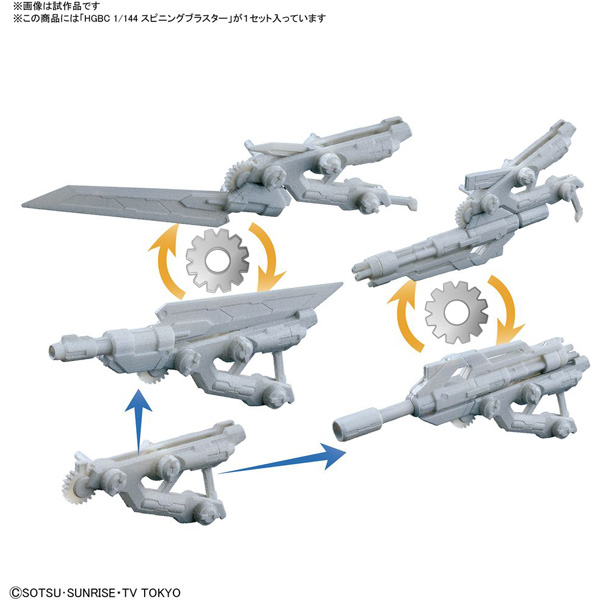 ※画像は試作品です
※この商品には「HGBC 1/144 スピニングブラスター」が1セット入っています

©SOTSU･SUNRISE･TV TOKYO