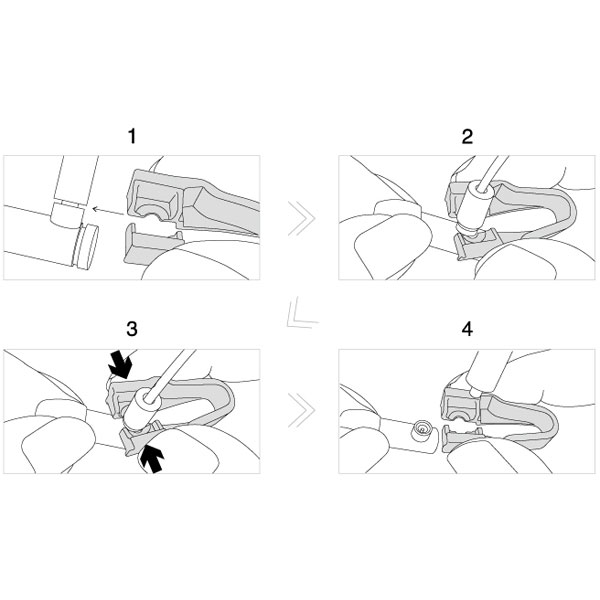 1

2

3

4