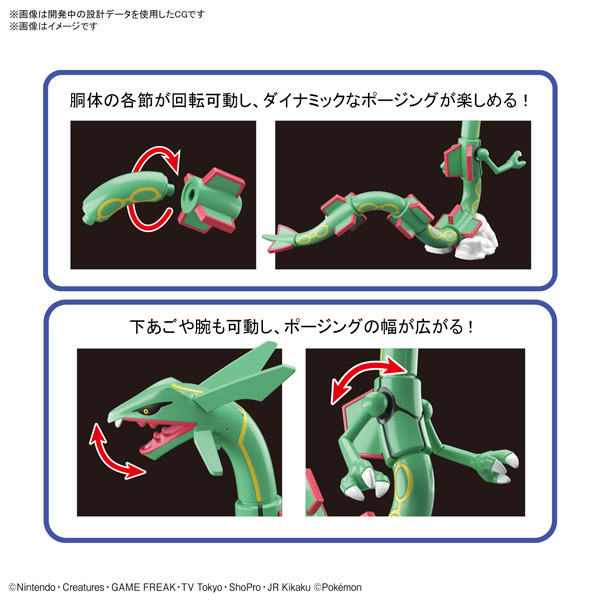 ※画像は開発中の設計データを使用したCGです
※画像はイメージです

胴体の各節が回転可動し、ダイナミックなポージングが楽しめる！

下あごや腕も可動し、ポージングの幅が広がる！

©Nintendo・Creatures・GAME FREAK・TV Tokyo・ShoPro・JR Kikaku ©Pokémon