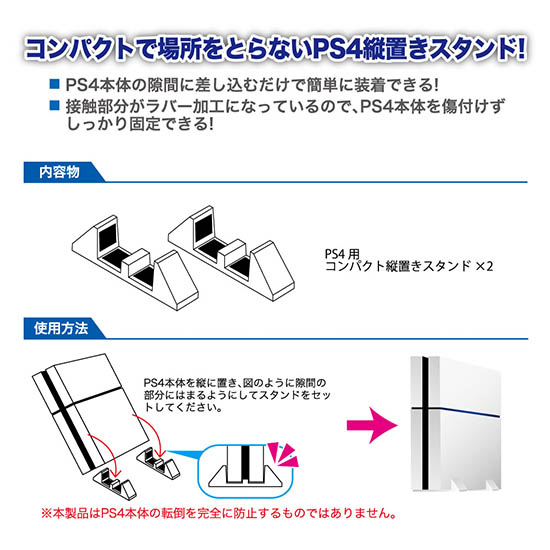 コンパクトで場所をとらないPS4縦置きスタンド!

■ PS4本体の隙間に差し込むだけで簡単に装着できる!
■ 接触部分がラバー加工になっているので、PS4本体を傷付けずしっかり固定できる!

内容物

PS4 用
コンパクト縦置きスタンド ×2

使用方法

PS4本体を縦に置き、図のように隙間の部分にはまるようにしてスタンドをセットしてください。

※本製品はPS4本体の転倒を完全に防止するものではありません。