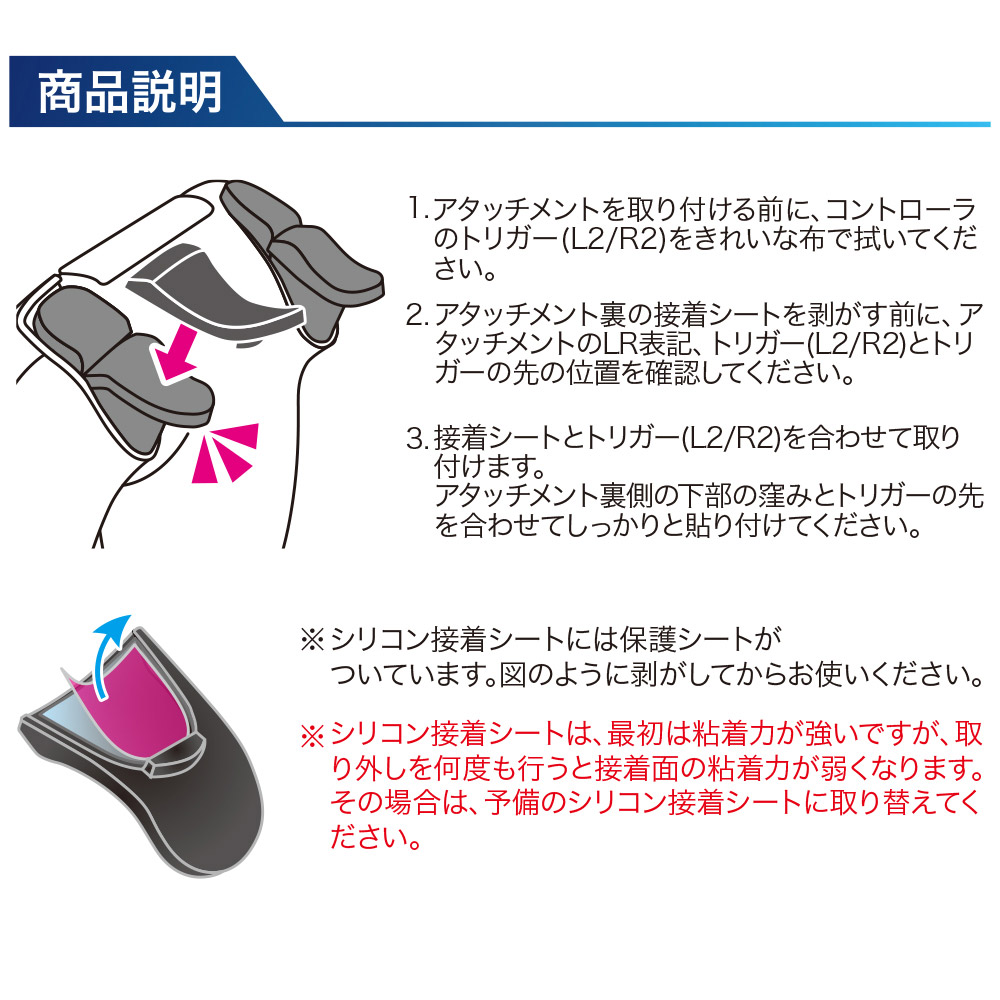 商品説明

1. アタッチメントを取り付ける前に、コントローラのトリガー(L2/R2)をきれいな布で拭いてください。

2. アタッチメント裏の接着シートを剥がす前に、アタッチメントのLR表記、トリガー(L2/R2)とトリガーの先の位置を確認してください。

3. 接着シートとトリガー(L2/R2)を合わせて取り付けます。
アタッチメント裏側の下部の窪みとトリガーの先を合わせてしっかりと貼り付けてください。

※シリコン接着シートには保護シートがついています。図のように剥がしてからお使いください。

※シリコン接着シートは、最初は粘着力が強いですが、取り外しを何度も行うと接着面の粘着力が弱くなります。その場合は、予備のシリコン接着シートに取り替えてください。