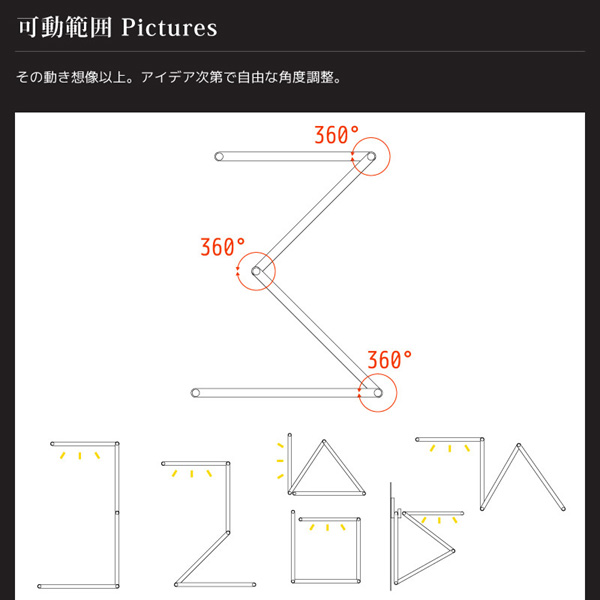 可動範囲 Pictures

その動き想像以上。アイデア次第で自由な角度調整。

360°

360°

360°