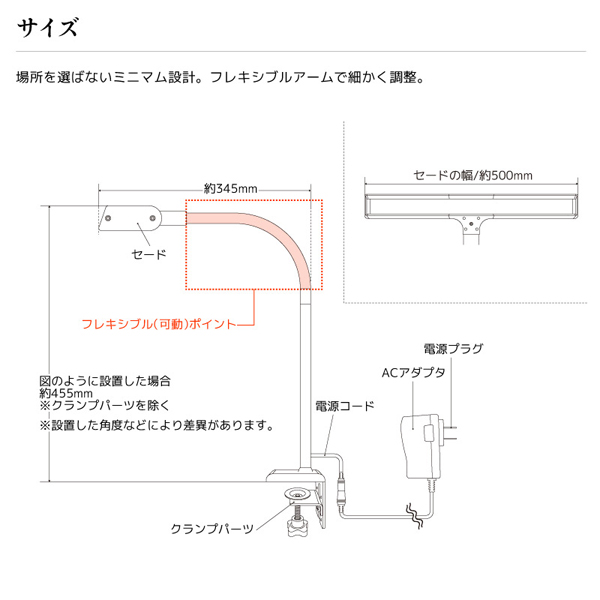 サイズ

場所を選ばないミニマム設計。フレキシブルアームで細かく調整。

約345mm

セード

フレキシブル(可動)ポイント

図のように設置した場合
約455mm
※クランプパーツを除く

※設置した角度などにより差異があります。

セードの幅/約500mm

電源プラグ

ACアダプタ

電源コード

クランプパーツ