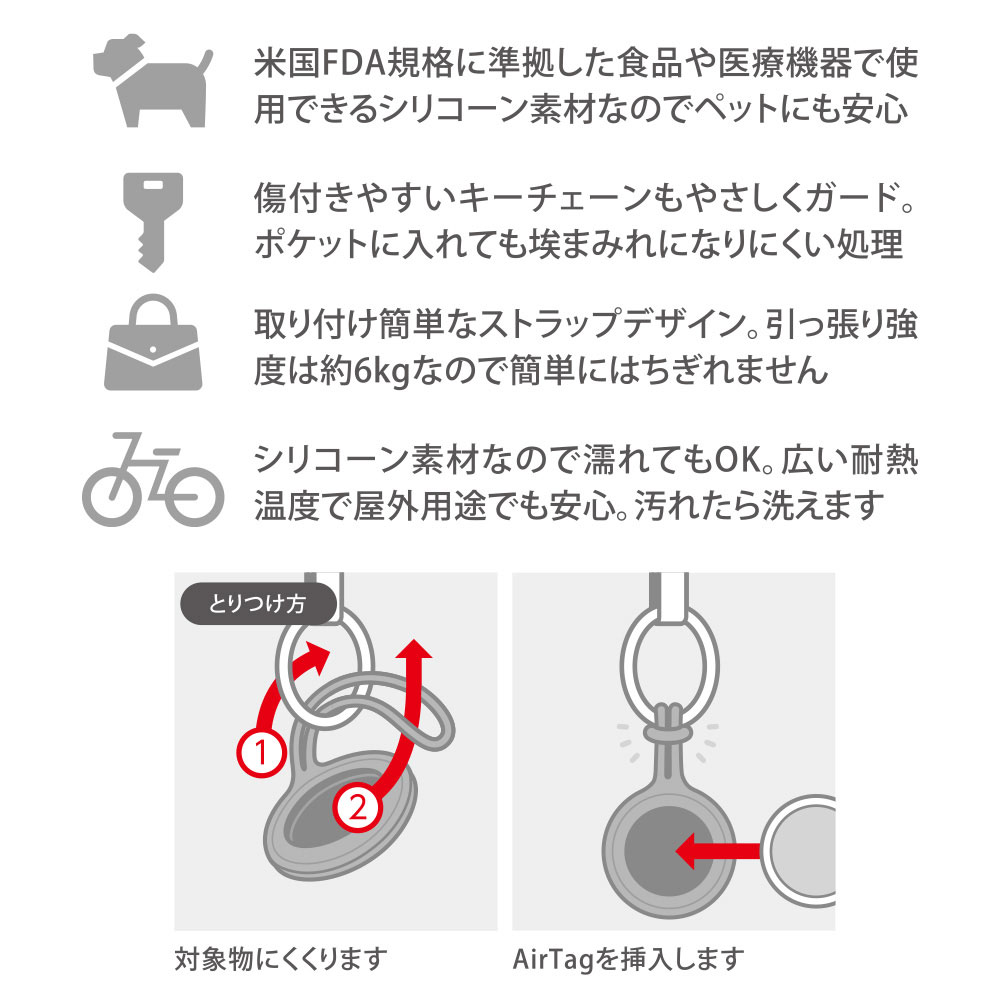 米国FDA規格に準拠した食品や医療機器で使用できるシリコーン素材なのでペットにも安心

傷付きやすいキーチェーンもやさしくガード。ポケットに入れても埃まみれになりにくい処理

取り付け簡単なストラップデザイン。引っ張り強度は約6kgなので簡単にはちぎれません

シリコーン素材なので濡れてもOK。広い耐熱温度で屋外用途でも安心。汚れたら洗えます

とりつけ方

1

2

対象物にくくります

AirTagを挿入します