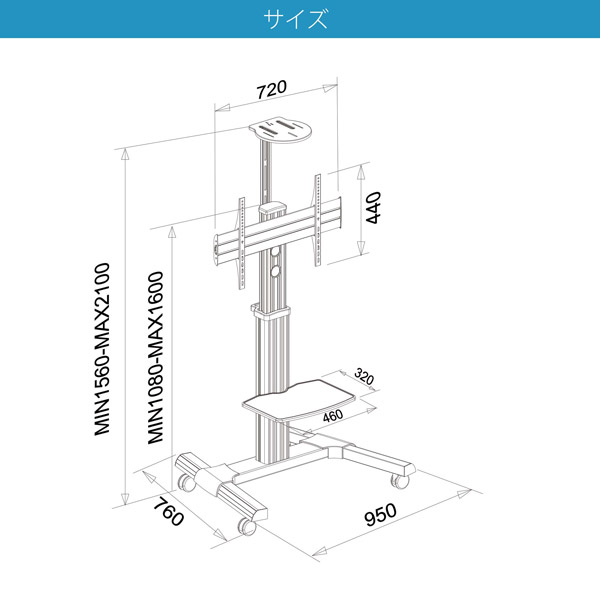 サイズ

720

440

MIN1560-MAX2100

MIN1080-MAX1600

320

460

760

950