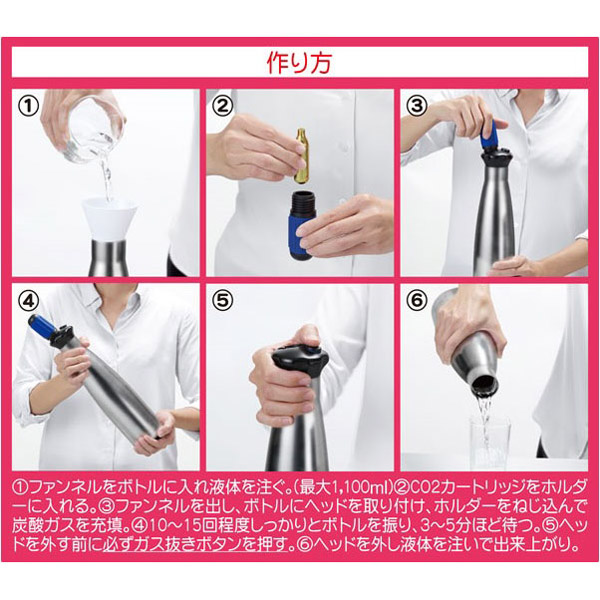 作り方

①

②

③

④

⑤

⑥

①ファンネルをボトルに入れ液体を注ぐ。(最大1,100ml)②CO2カートリッジをホルダーに入れる。③ファンネルを出し、ボトルにヘッドを取り付け、ホルダーをねじ込んで炭酸ガスを充填。④10～15回程度しっかりとボトルを振り、3～5分ほど待つ。⑤ヘッドを外す前に必ずガス抜きボタンを押す。⑥ヘッドを外し液体を注いで出来上がり。