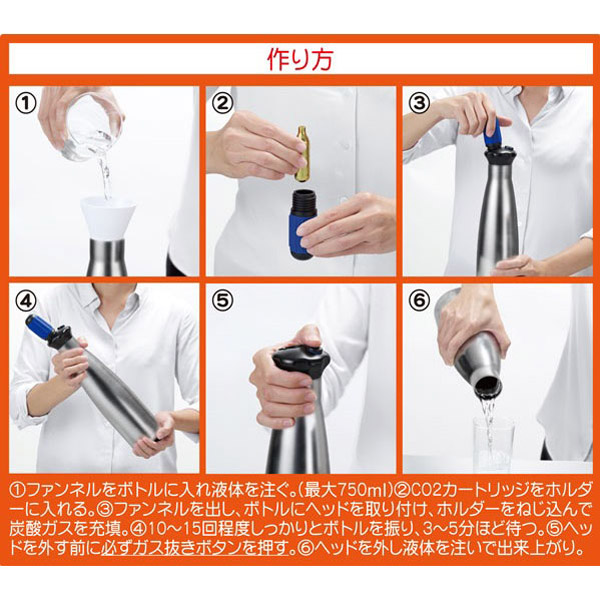 作り方

①

②

③

④

⑤

⑥

①ファンネルをボトルに入れ液体を注ぐ。(最大750ml)②CO2カートリッジをホルダーに入れる。③ファンネルを出し、ボトルにヘッドを取り付け、ホルダーをねじ込んで炭酸ガスを充填。④10～15回程度しっかりとボトルを振り、3～5分ほど待つ。⑤ヘッドを外す前に必ずガス抜きボタンを押す。⑥ヘッドを外し液体を注いで出来上がり。