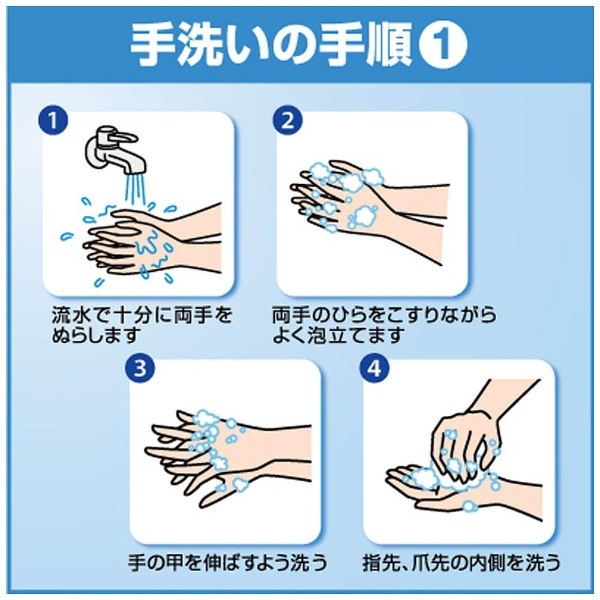 手洗いの手順❶

1
流水で十分に両手をぬらします

2
両手のひらをこすりながらよく泡立てます

3
手の甲を伸ばすよう洗う

4
指先、爪先の内側を洗う