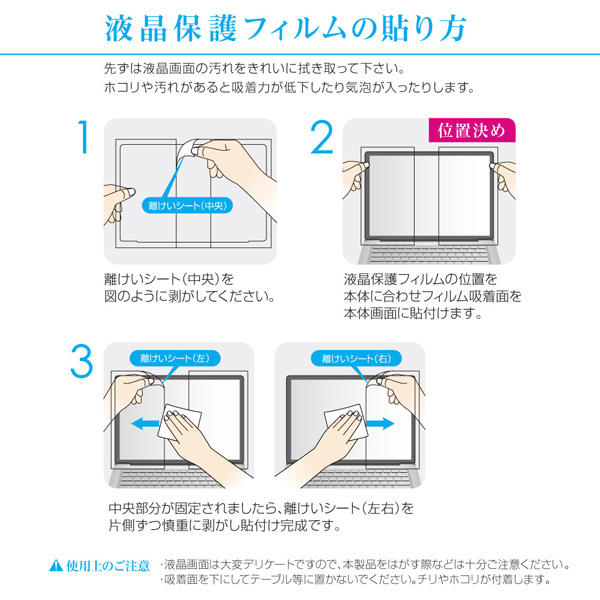 液晶保護フィルムの貼り方

先ずは液晶画面の汚れをきれいに拭き取って下さい。
ホコリや汚れがあると吸着力が低下したり気泡が入ったりします。

1

離けいシート(中央)

離けいシート(中央)を
図のように剥がしてください。

2

位置決め

液晶保護フィルムの位置を
本体に合わせフィルム吸着面を
本体画面に貼付けます。

3

離けいシート(左)

離けいシート(右)

中央部分が固定されましたら、離けいシート(左右)を
片側ずつ慎重に剥がし貼付け完成です。

使用上のご注意 ・液晶画面は大変デリケートですので、本製品をはがす際などは十分ご注意ください。
・吸着面を下にしてテーブル等に置かないでください。チリやホコリが付着します。