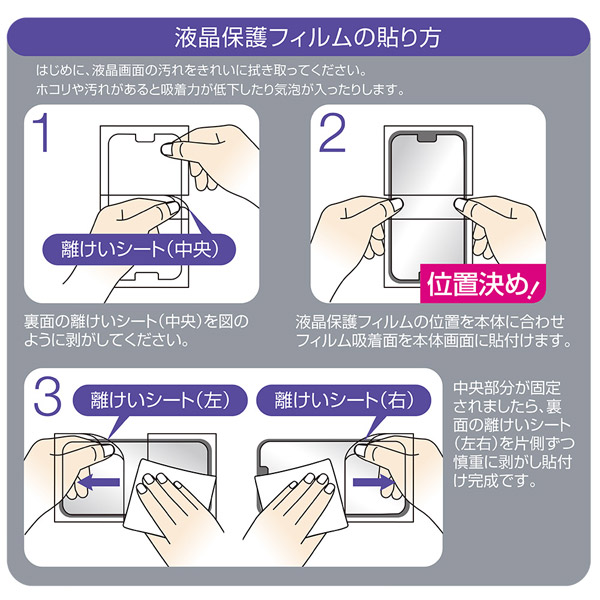 液晶保護フィルムの貼り方

はじめに、液晶画面の汚れをきれいに拭き取ってください。
ホコリや汚れがあると吸着力が低下したり気泡が入ったりします。

1

離けいシート（中央）

裏面の離けいシート（中央）を図のように剥がしてください。

2

位置決め！

液晶保護フィルムの位置を本体に合わせフィルム吸着面を本体画面に貼付けます。

3

離けいシート（左）

離けいシート（右）

中央部分が固定されましたら、裏面の離けいシート（左右）を片側ずつ慎重に剥がし貼付け完成です。