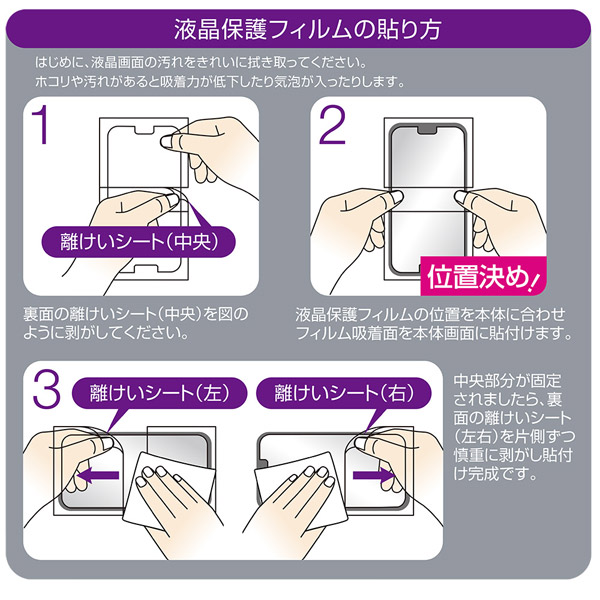 液晶保護フィルムの貼り方

はじめに、液晶画面の汚れをきれいに拭き取ってください。
ホコリや汚れがあると吸着力が低下したり気泡が入ったりします。

1

離けいシート(中央)

裏面の離けいシート(中央)を図のように剥がしてください。

2

位置決め!

液晶保護フィルムの位置を本体に合わせフィルム吸着面を本体画面に貼付けます。

3

離けいシート(左)

離けいシート(右)

中央部分が固定されましたら、裏面の離けいシート(左右)を片側ずつ慎重に剥がし貼付け完成です。