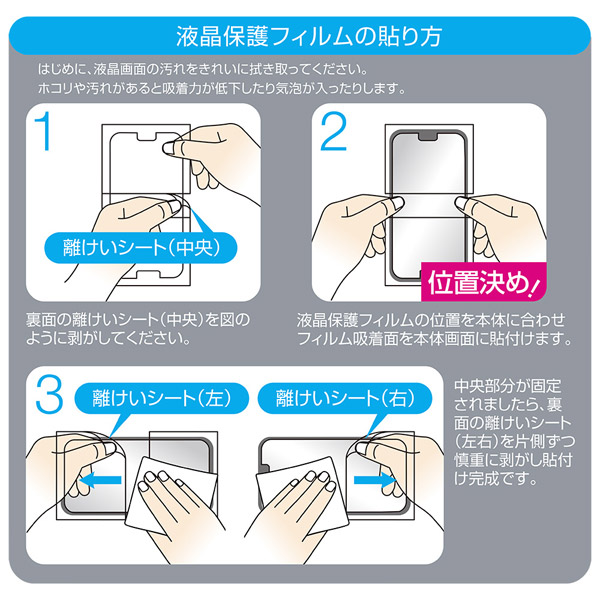 液晶保護フィルムの貼り方

はじめに、液晶画面の汚れをきれいに拭き取ってください。
ホコリや汚れがあると吸着力が低下したり気泡が入ったりします。

1

離けいシート(中央)

裏面の離けいシート(中央)を図のように剥がしてください。

2

位置決め!

液晶保護フィルムの位置を本体に合わせフィルム吸着面を本体画面に貼付けます。

3

離けいシート(左)

離けいシート(右)

中央部分が固定されましたら、裏面の離けいシート(左右)を片側ずつ慎重に剥がし貼付け完成です。