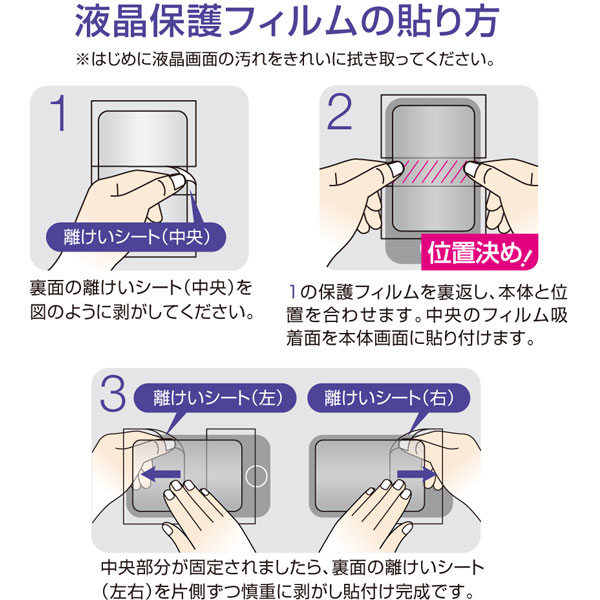 液晶保護フィルムの貼り方

※はじめに液晶画面の汚れをきれいに拭き取ってください。

1

離けいシート(中央)

裏面の離けいシート(中央)を図のように剥がしてください。

2

位置決め!

1の保護フィルムを裏返し、本体と位置を合わせます。中央のフィルム吸着面を本体画面に貼り付けます。

3

離けいシート(左)

離けいシート(右)

中央部分が固定されましたら、裏面の離けいシート(左右)を片側ずつ慎重に剥がし貼付け完成です。