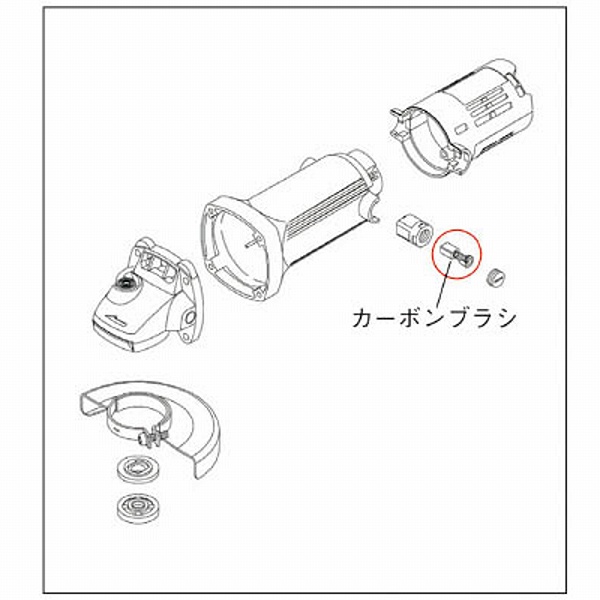 カーボンブラシ