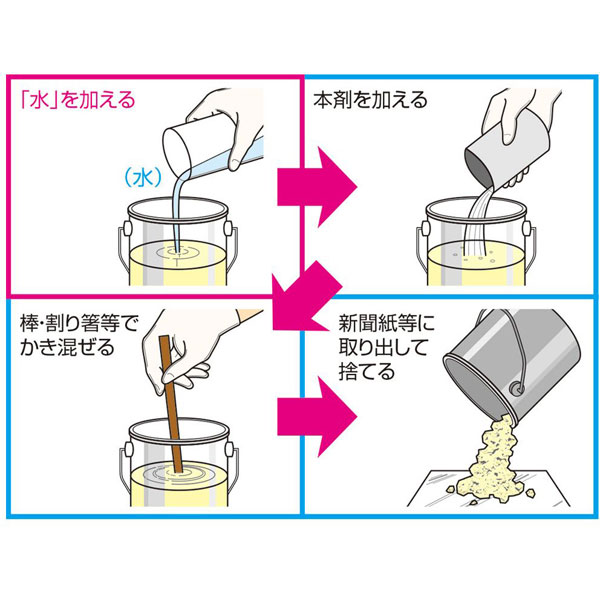 「水」を加える

（水）

本剤を加える

棒･割り箸等でかき混ぜる

新聞紙等に取り出して捨てる