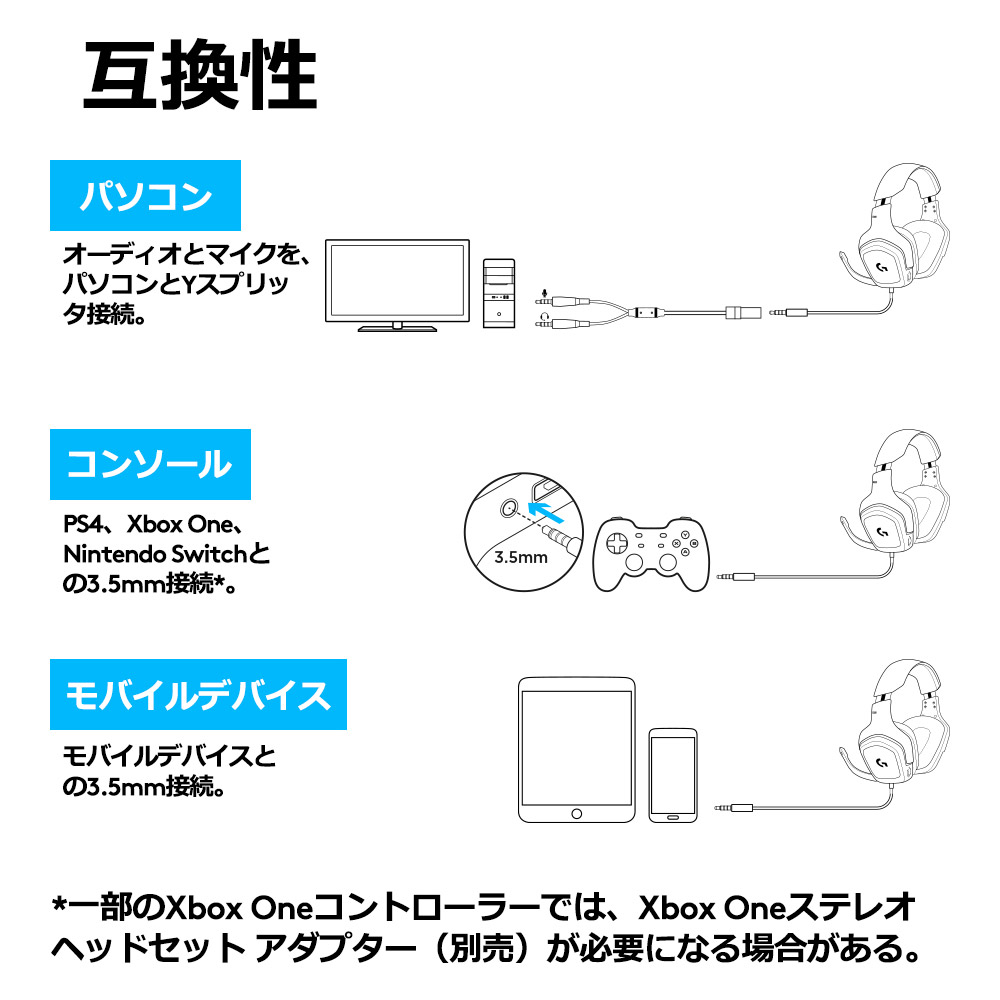 互換性

パソコン

オーディオとマイクを、パソコンとYスプリッタ接続。

コンソール

PS4、Xbox One、Nintendo Switchとの3.5mm接続*。

3.5mm

モバイルデバイス

モバイルデバイスとの3.5mm接続。

*一部のXbox Oneコントローラーでは、Xbox Oneステレオヘッドセット アダプター（別売）が必要になる場合がある。