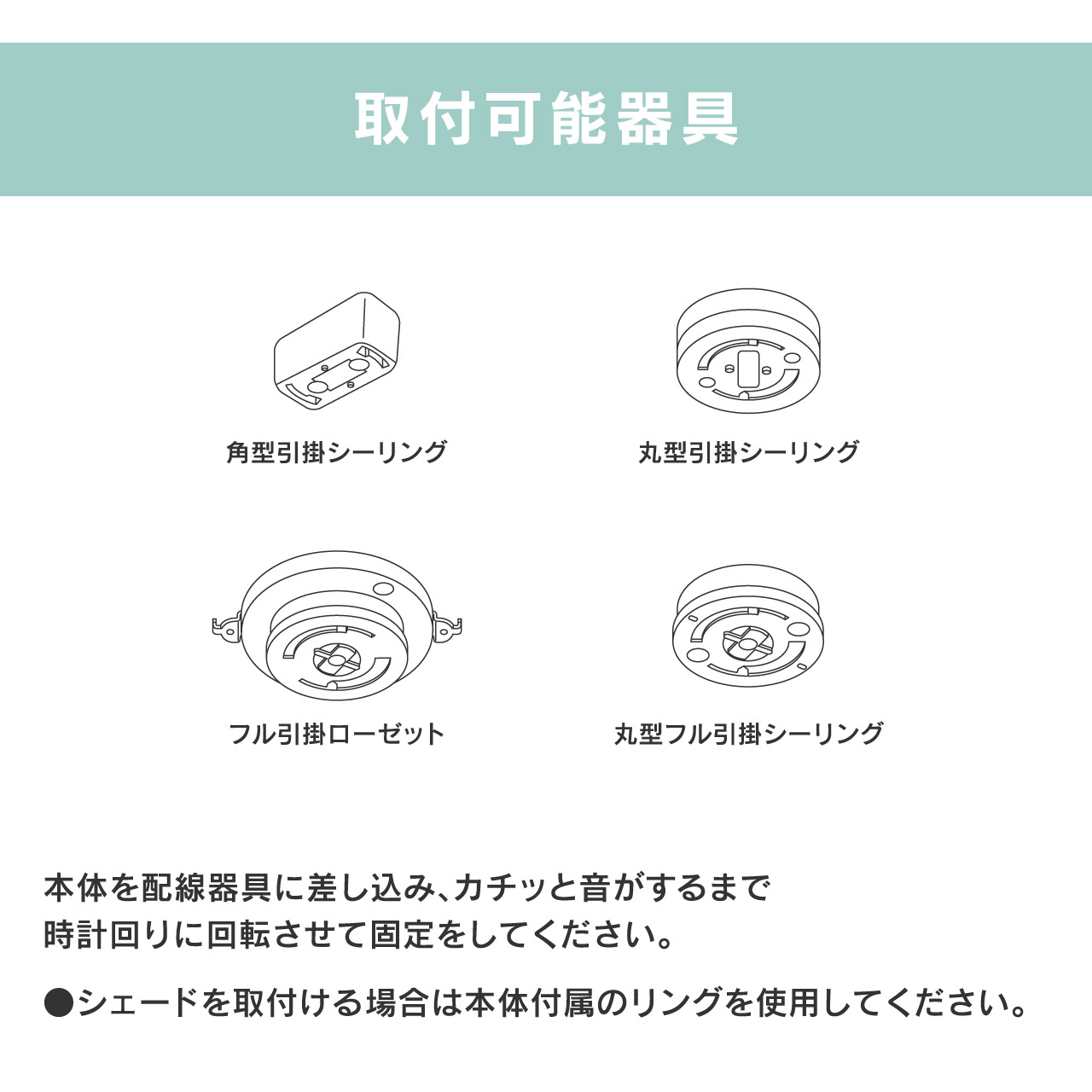 取付可能器具

角型引掛シーリング

丸型引掛シーリング

フル引掛ローゼット

丸型フル引掛シーリング

本体を配線器具に差し込み、カチッと音がするまで時計回りに回転させて固定をしてください。

●シェードを取付ける場合は本体付属のリングを使用してください。