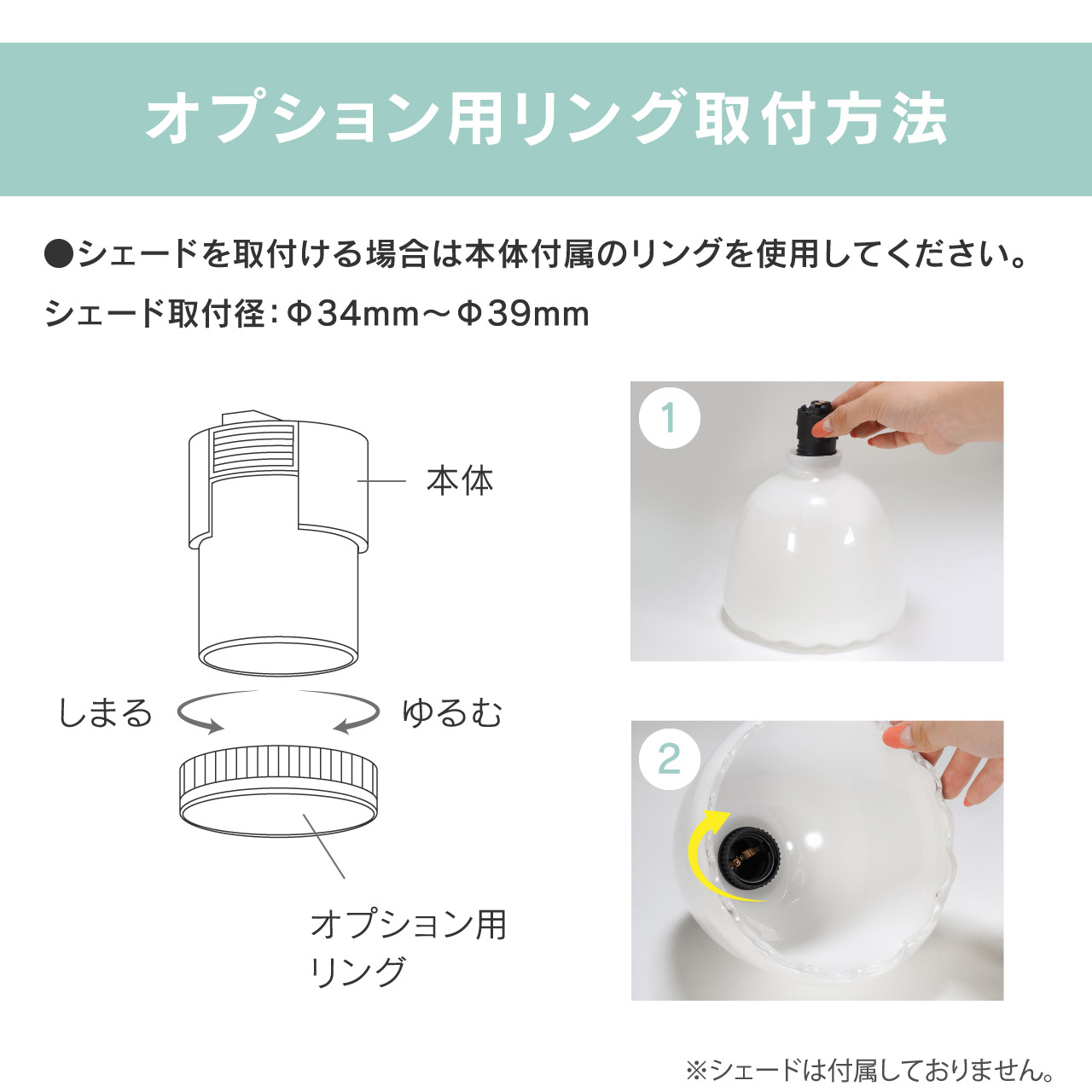 オプション用リング取付方法

●シェードを取付ける場合は本体付属のリングを使用してください。
シェード取付径：Φ34mm～Φ39mm

本体

しまる

ゆるむ

オプション用リング

1

2

※シェードは付属しておりません。