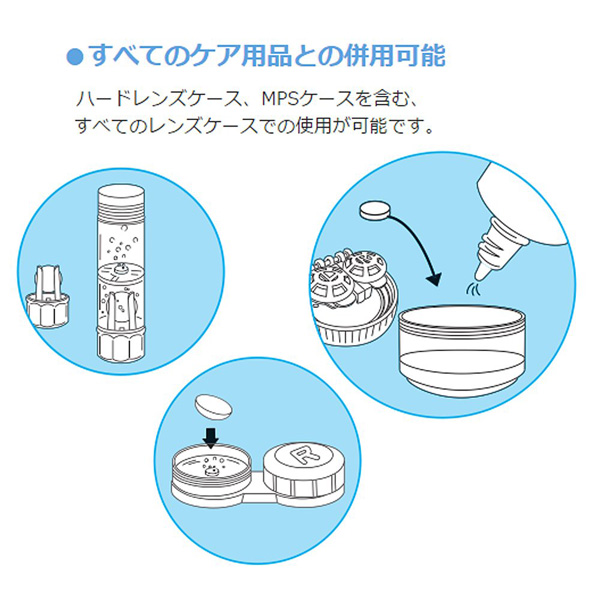 ●すべてのケア用品との併用可能

ハードレンズケース、MPSケースを含む、すべてのレンズケースでの使用が可能です。

R