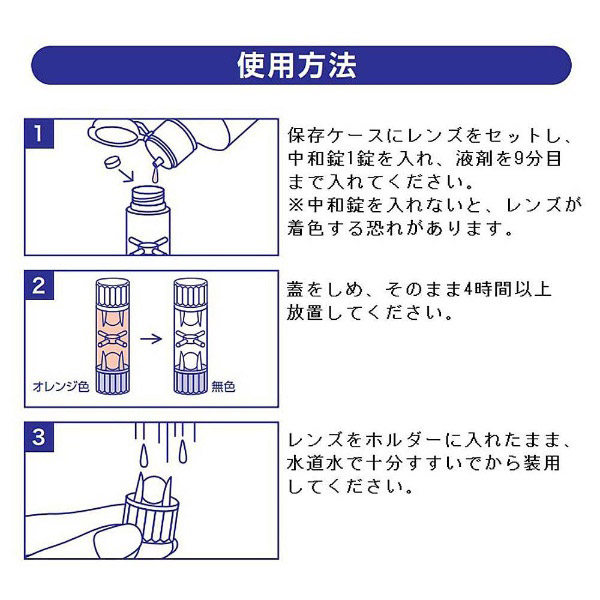 使用方法

1

保存ケースにレンズをセットし、中和錠1錠を入れ、液剤を9分目まで入れてください。
※中和錠を入れないと、レンズが着色する恐れがあります。

2

オレンジ色　無色

蓋をしめ、そのまま4時間以上放置してください。

3

レンズをホルダーに入れたまま、水道水で十分すすいでから装用してください。