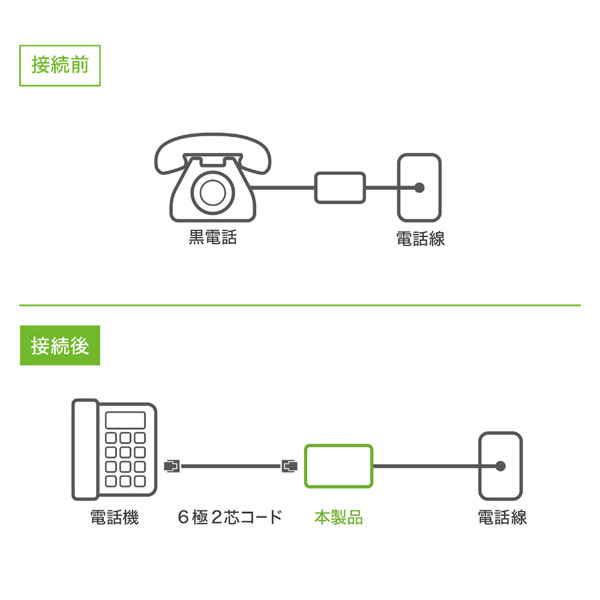 接続前

黒電話

電話線

接続後

電話機

6極2芯コード

本製品

電話線