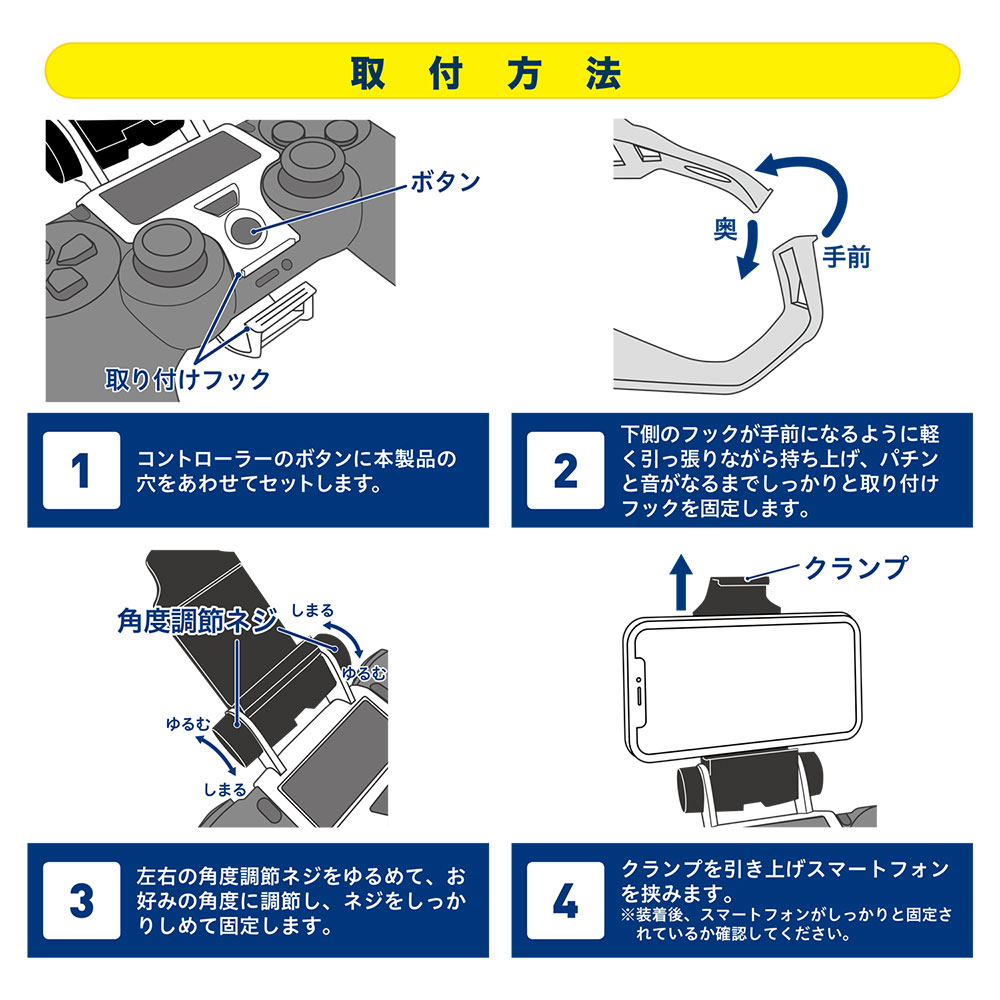 取付方法

ボタン

取り付けフック

奥

手前

1

コントローラーのボタンに本製品の穴をあわせてセットします。

2

下側のフックが手前になるように軽く引っ張りながら持ち上げ、パチンと音がなるまでしっかりと取り付けフックを固定します。

角度調節ネジ

しまる

ゆるむ

ゆるむ

しまる

クランプ

3

左右の角度調節ネジをゆるめて、お好みの角度に調節し、ネジをしっかりしめて固定します。

4

クランプを引き上げスマートフォンを挟みます。
※装着後、スマートフォンがしっかりと固定されているか確認してください。