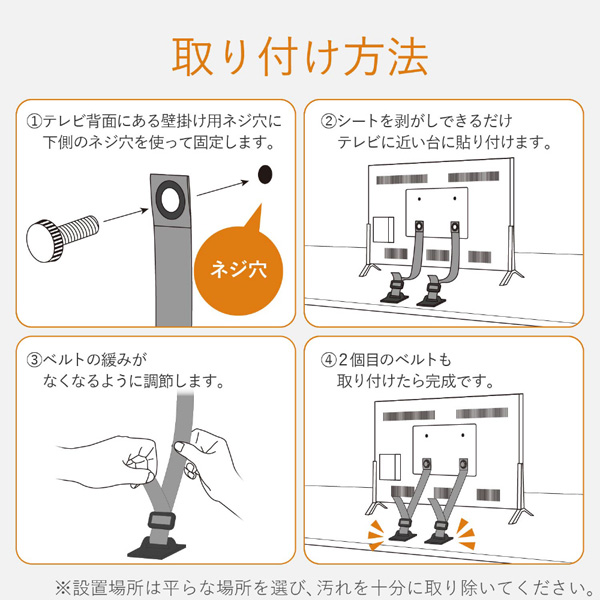 取り付け方法

①テレビ背面にある壁掛け用ネジ穴に下側のネジ穴を使って固定します。

ネジ穴

②シートを剥がしできるだけテレビに近い台に貼り付けます。

③ベルトの緩みがなくなるように調節します。

④2個目のベルトも取り付けたら完成です。

※設置場所は平らな場所を選び、汚れを十分に取り除いてください。