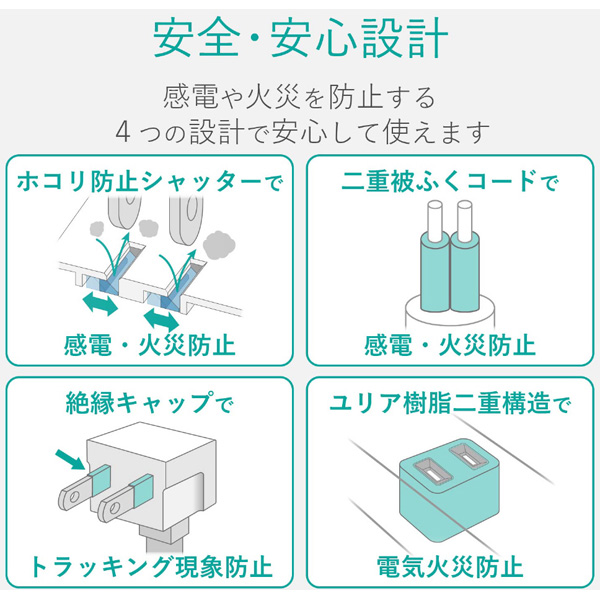 安全・安心設計

感電や火災を防止する
４つの設計で安心して使えます

ホコリ防止シャッターで

感電・火災防止

二重被ふくコードで

感電・火災防止

絶縁キャップで

トラッキング現象防止

ユリア樹脂二重構造で

電気火災防止