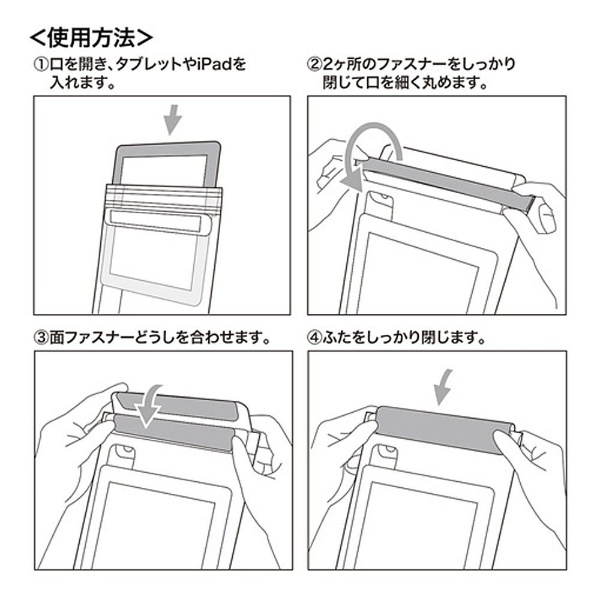 <使用方法>

①口を開き、タブレットやiPadを入れます。

②2ヶ所のファスナーをしっかり閉じて口を細く丸めます。

③面ファスナーどうしを合わせます。

④ふたをしっかり閉じます。