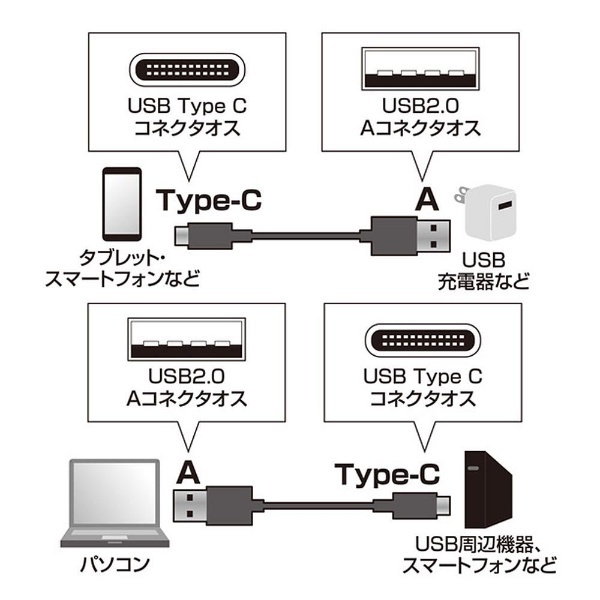 USB Type C
コネクタオス

USB2.0
Aコネクタオス

Type-C

A

タブレット・
スマートフォンなど

USB
充電器など

USB2.0
Aコネクタオス

USB Type C
コネクタオス

A

Type-C

パソコン

USB周辺機器、
スマートフォンなど