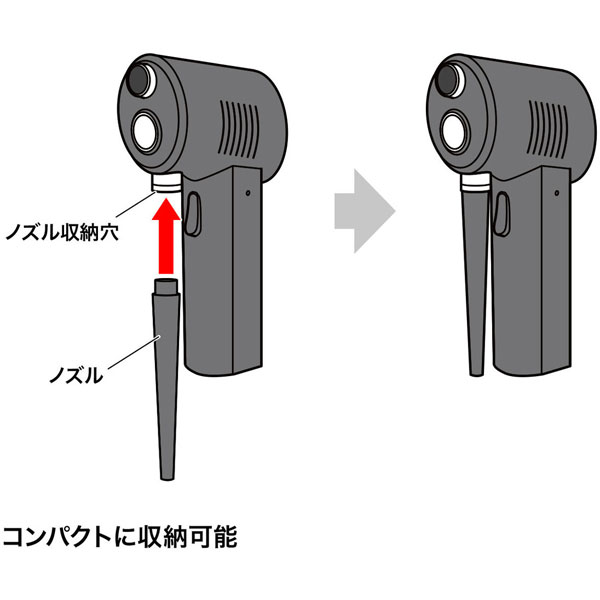 ノズル収納穴

ノズル

コンパクトに収納可能