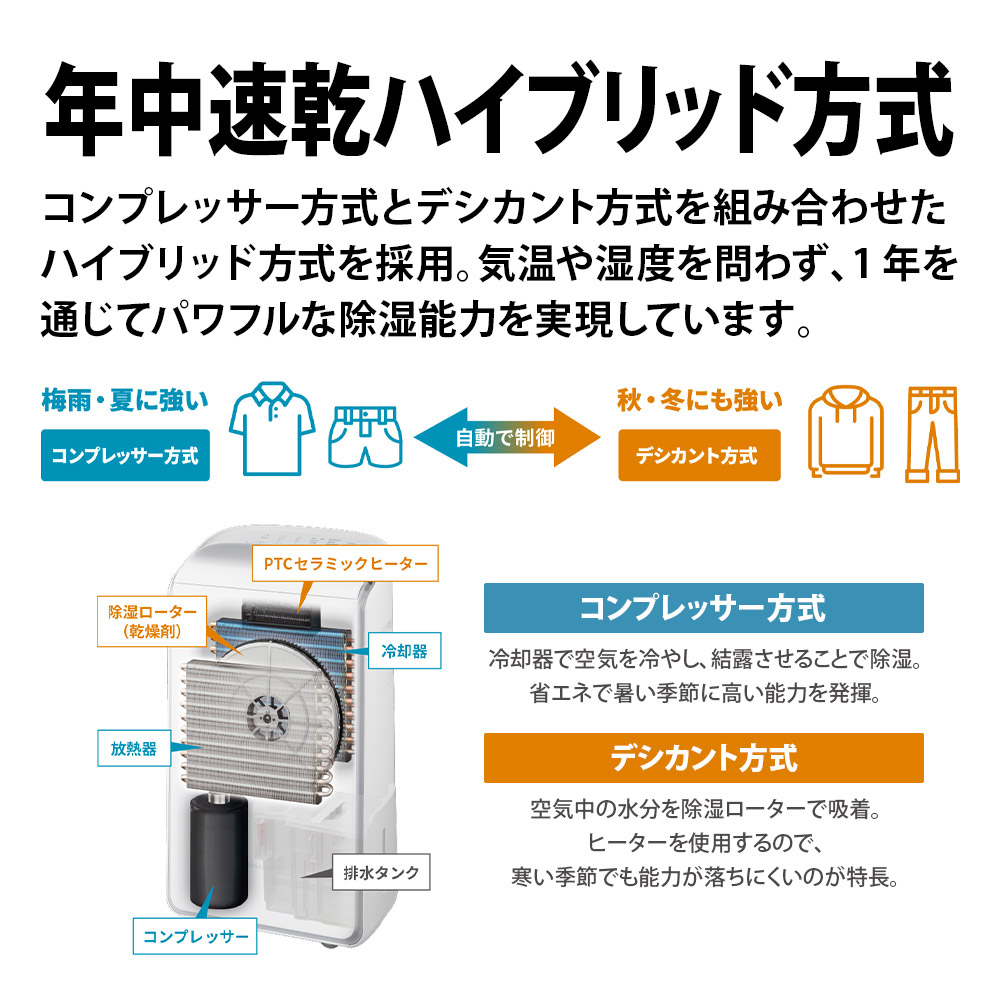 年中速乾ハイブリッド方式

コンプレッサー方式とデシカント方式を組み合わせたハイブリッド方式を採用。気温や湿度を問わず、1年を通じてパワフルな除湿能力を実現しています。

梅雨・夏に強い
コンプレッサー方式

自動で制御

秋・冬にも強い
デシカント方式

PTCセラミックヒーター
除湿ローター（乾燥剤）
冷却器
放熱器
排水タンク
コンプレッサー

コンプレッサー方式
冷却器で空気を冷やし、結露させることで除湿。省エネで暑い季節に高い能力を発揮。

デシカント方式
空気中の水分を除湿ローターで吸着。ヒーターを使用するので、寒い季節でも能力が落ちにくいのが特長。