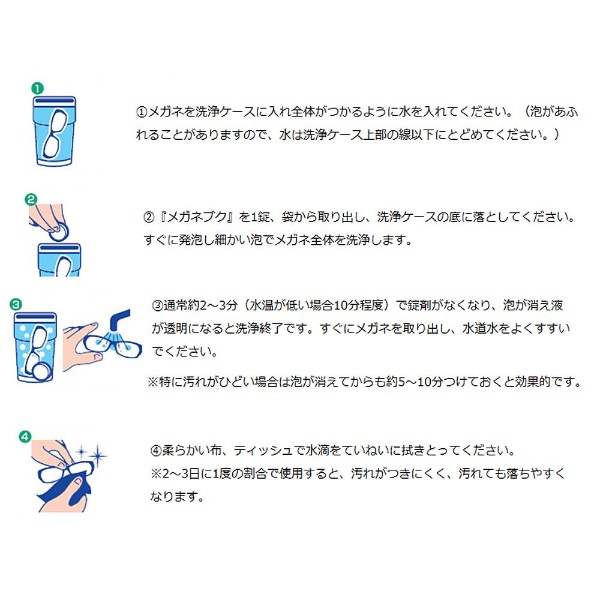 ❶

①メガネを洗浄ケースに入れ全体がつかるように水を入れてください。（泡があふれることがありますので、水は洗浄ケース上部の線以下にとどめてください。）

❷

②『メガネブク』を1錠、袋から取り出し、洗浄ケースの底に落としてください。すぐに発泡し細かい泡でメガネ全体を洗浄します。

❸

③通常約2～3分（水温が低い場合10分程度）で錠剤がなくなり、泡が消え液が透明になると洗浄終了です。すぐにメガネを取り出し、水道水をよくすすいでください。

※特に汚れがひどい場合は泡が消えてからも約5～10分つけておくと効果的です。

❹

④柔らかい布、ティッシュで水滴をていねいに拭きとってください。
※2～3日に1度の割合で使用すると、汚れがつきにくく、汚れても落ちやすくなります。