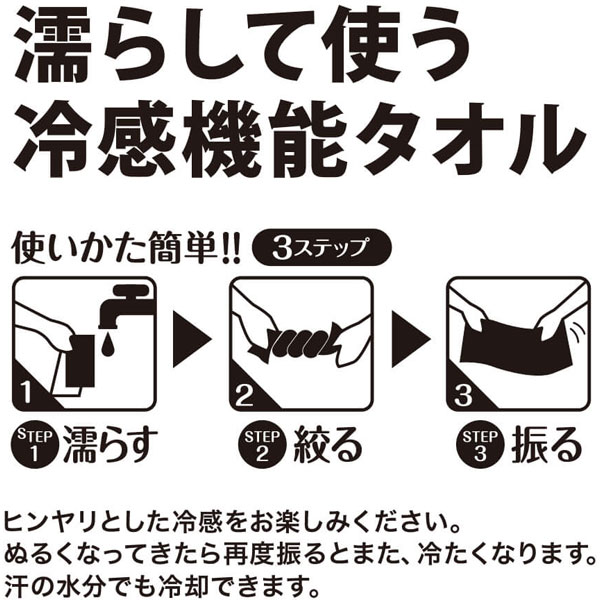 濡らして使う
冷感機能タオル

使いかた簡単!! 3ステップ

1

2

3

STEP 1 濡らす

STEP 2 絞る

STEP 3 振る

ヒンヤリとした冷感をお楽しみください。
ぬるくなってきたら再度振るとまた、冷たくなります。
汗の水分でも冷却できます。