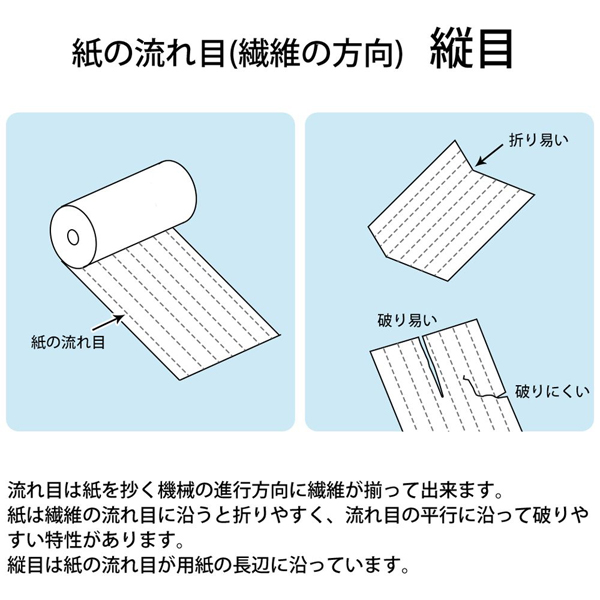 紙の流れ目(繊維の方向) 縦目

紙の流れ目

折り易い

破り易い

破りにくい

流れ目は紙を抄く機械の進行方向に繊維が揃って出来ます。
紙は繊維の流れ目に沿うと折りやすく、流れ目の平行に沿って破りやすい特性があります。
縦目は紙の流れ目が用紙の長辺に沿っています。