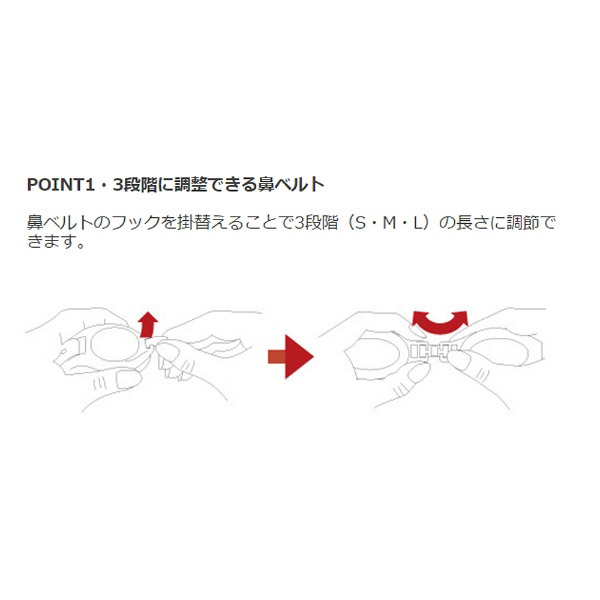 POINT1・3段階に調整できる鼻ベルト

鼻ベルトのフックを掛替えることで3段階（S・M・L）の長さに調節できます。