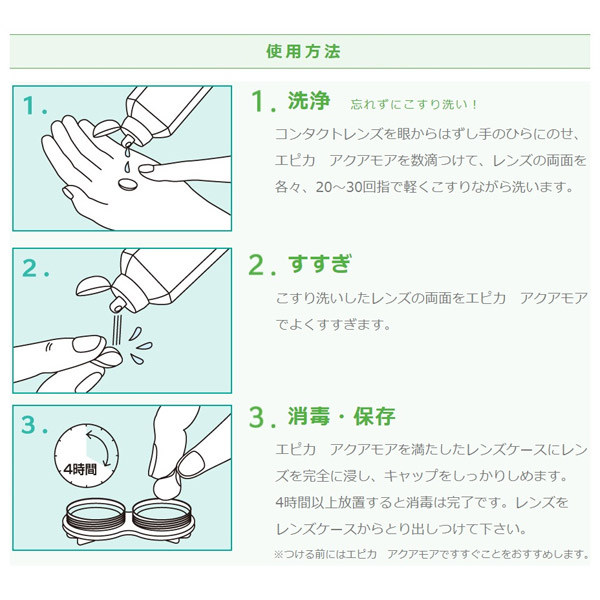 使用方法

1.

1. 洗浄　忘れずにこすり洗い！

コンタクトレンズを眼からはずし手のひらにのせ、エピカ　アクアモアを数滴つけて、レンズの両面を各々、20～30回指で軽くこすりながら洗います。

2.

2. すすぎ

こすり洗いしたレンズの両面をエピカ　アクアモアでよくすすぎます。

3.

4時間

3. 消毒・保存

エピカ　アクアモアを満たしたレンズケースにレンズを完全に浸し、キャップをしっかりしめます。4時間以上放置すると消毒は完了です。レンズをレンズケースからとり出しつけて下さい。

※つける前にはエピカ　アクアモアですすぐことをおすすめします。