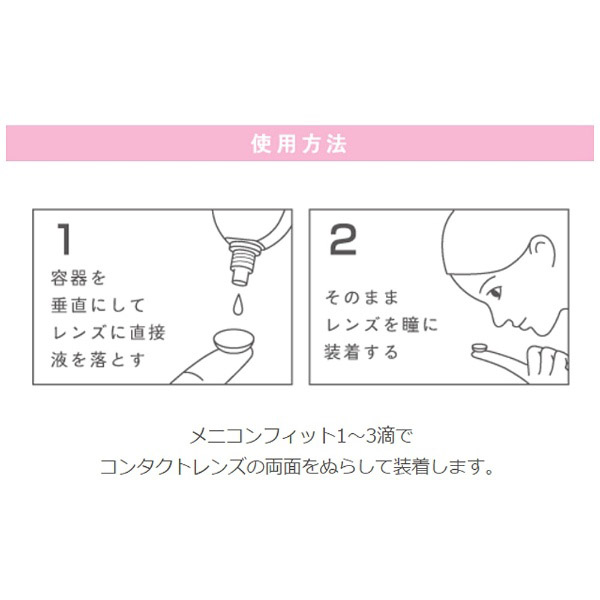 使用方法

1
容器を垂直にしてレンズに直接液を落とす

2
そのままレンズを瞳に装着する

メニコンフィット1～3滴で
コンタクトレンズの両面をぬらして装着します。