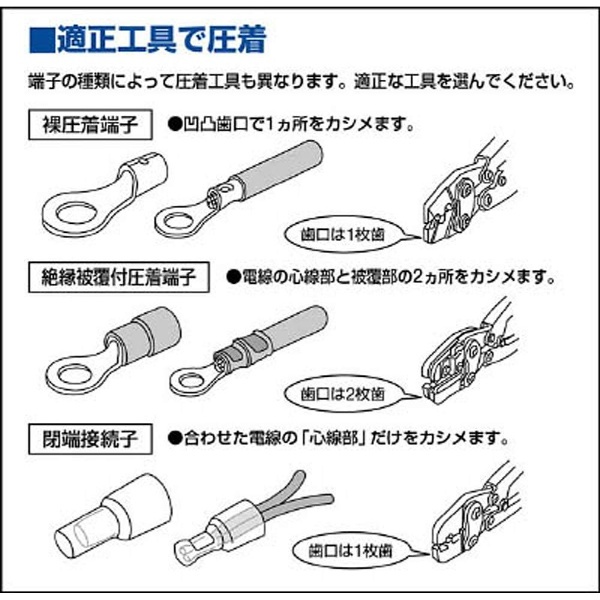 ■適正工具で圧着

端子の種類によって圧着工具も異なります。適正な工具を選んでください。

裸圧着端子

●凹凸歯口で1ヵ所をカシメます。

歯口は1枚歯

絶縁被覆付圧着端子

●電線の心線部と被覆部の2ヵ所をカシメます。

歯口は2枚歯

閉端接続子

●合わせた電線の「心線部」だけをカシメます。

歯口は1枚歯