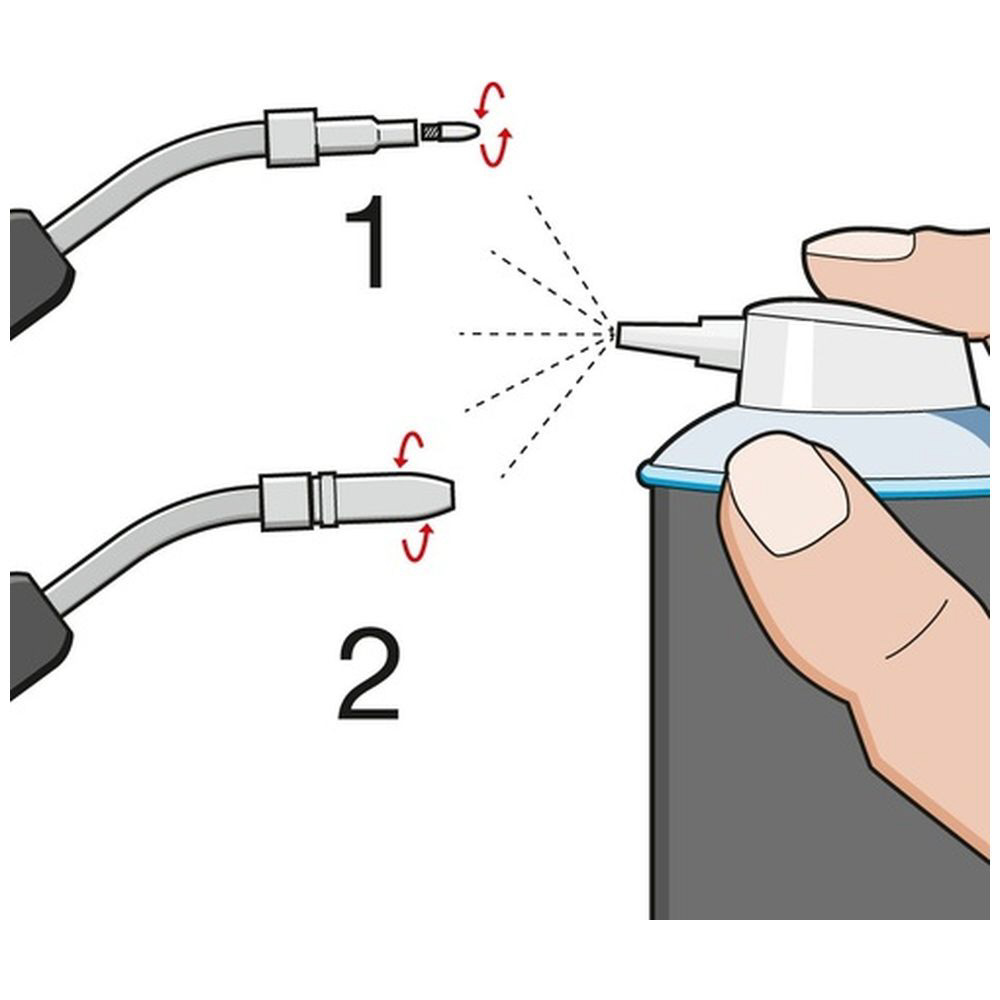 1

2