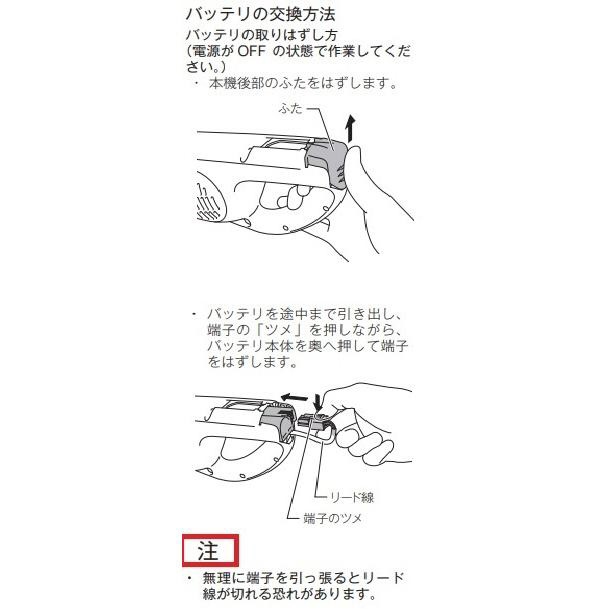 バッテリの交換方法

バッテリの取りはずし方
（電源が OFF の状態で作業してください。）

・ 本機後部のふたをはずします。

ふた

・ バッテリを途中まで引き出し、端子の「ツメ」を押しながら、バッテリ本体を奥へ押して端子をはずします。

リード線

端子のツメ

注

・ 無理に端子を引っ張るとリード線が切れる恐れがあります。