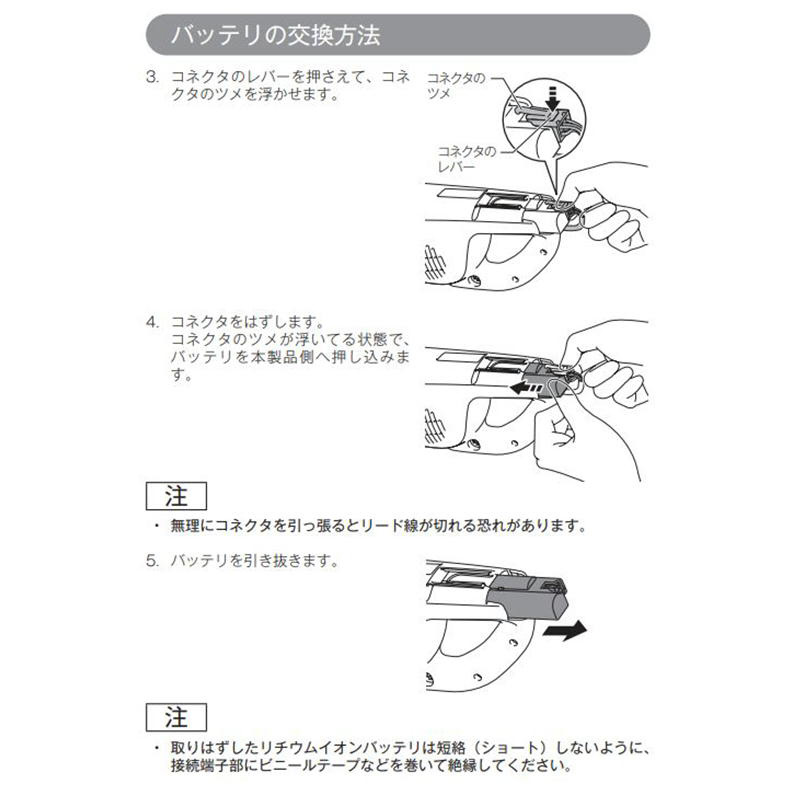 バッテリの交換方法

3. コネクタのレバーを押さえて、コネクタのツメを浮かせます。

コネクタのツメ

コネクタのレバー

4. コネクタをはずします。
コネクタのツメが浮いてる状態で、バッテリを本製品側へ押し込みます。

注
・ 無理にコネクタを引っ張るとリード線が切れる恐れがあります。

5. バッテリを引き抜きます。

注
・ 取りはずしたリチウムイオンバッテリは短絡（ショート）しないように、接続端子部にビニールテープなどを巻いて絶縁してください。