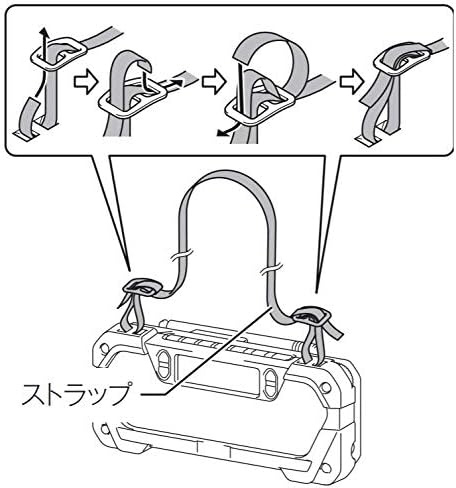 ストラップ