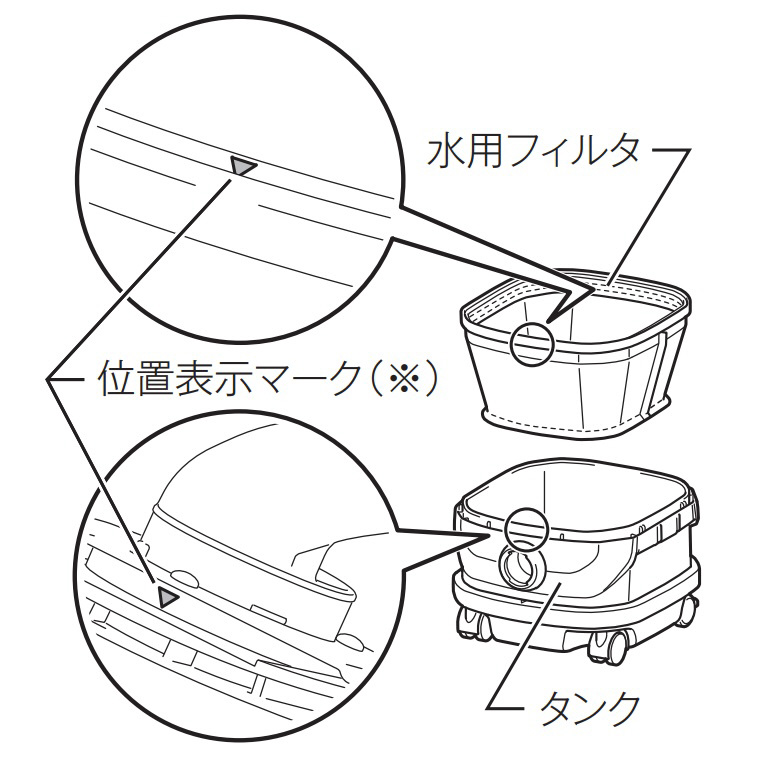 水用フィルタ

位置表示マーク（※）

タンク