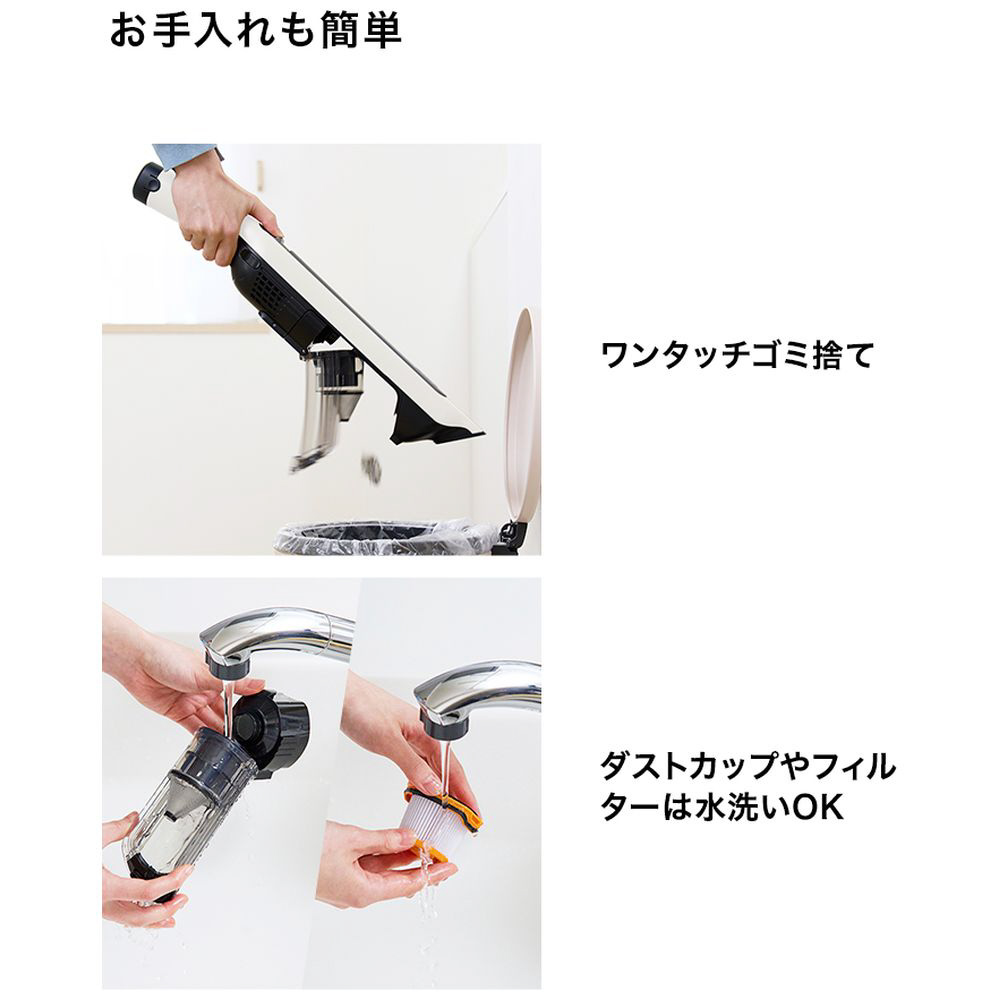 お手入れも簡単

ワンタッチゴミ捨て

ダストカップやフィルターは水洗いOK