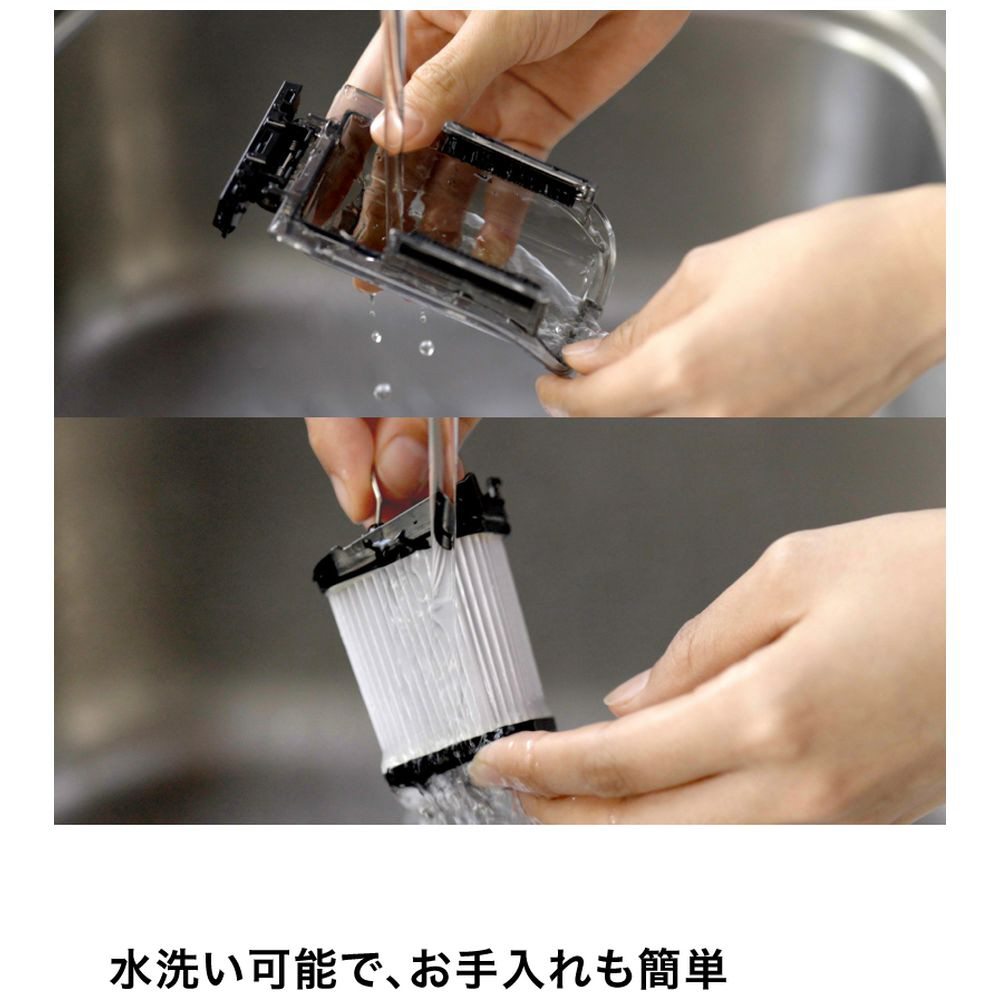 水洗い可能で、お手入れも簡単